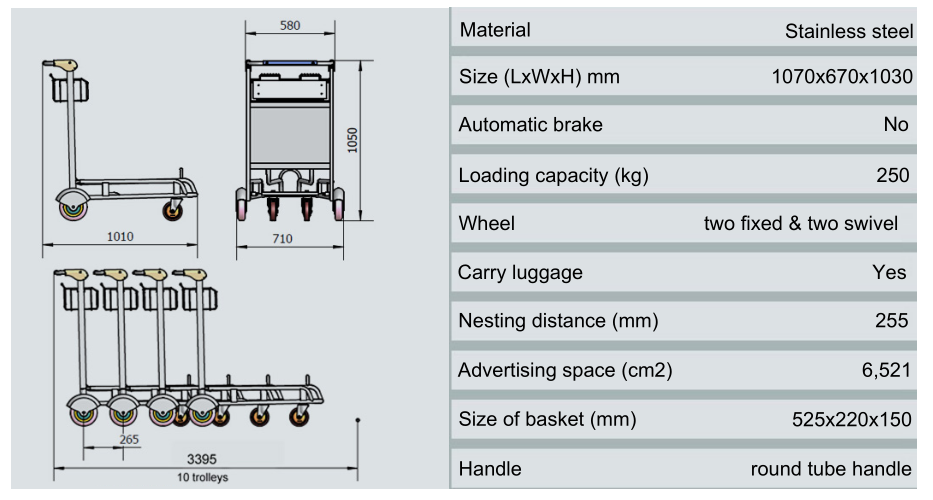 580

1050

1010

710

265

3395

10 trolleys

| Material | Stainless steel |
|---|---|
| Size (LxWxH) mm | 1070x670x1030 |
| Automatic brake | No |
| Loading capacity (kg) | 250 |
| Wheel | two fixed & two swivel |
| Carry luggage | Yes |
| Nesting distance (mm) | 255 |
| Advertising space (cm2) | 6,521 |
| Size of basket (mm) | 525x220x150 |
| Handle | round tube handle |