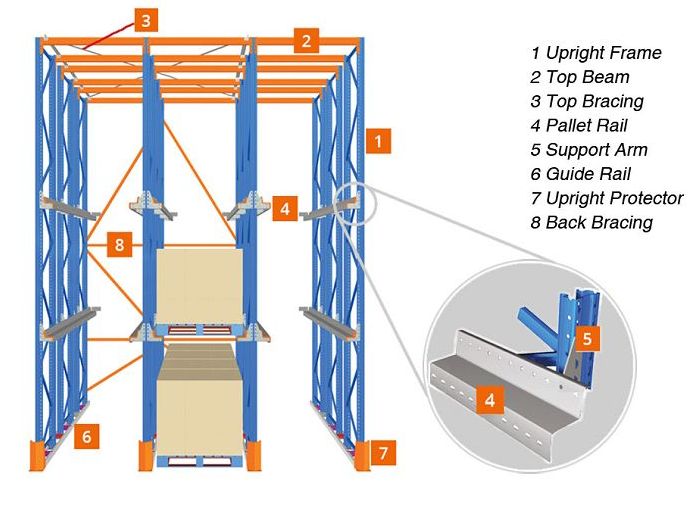 3

2

1

4

8

6

7

5

4

1 Upright Frame
2 Top Beam
3 Top Bracing
4 Pallet Rail
5 Support Arm
6 Guide Rail
7 Upright Protector
8 Back Bracing